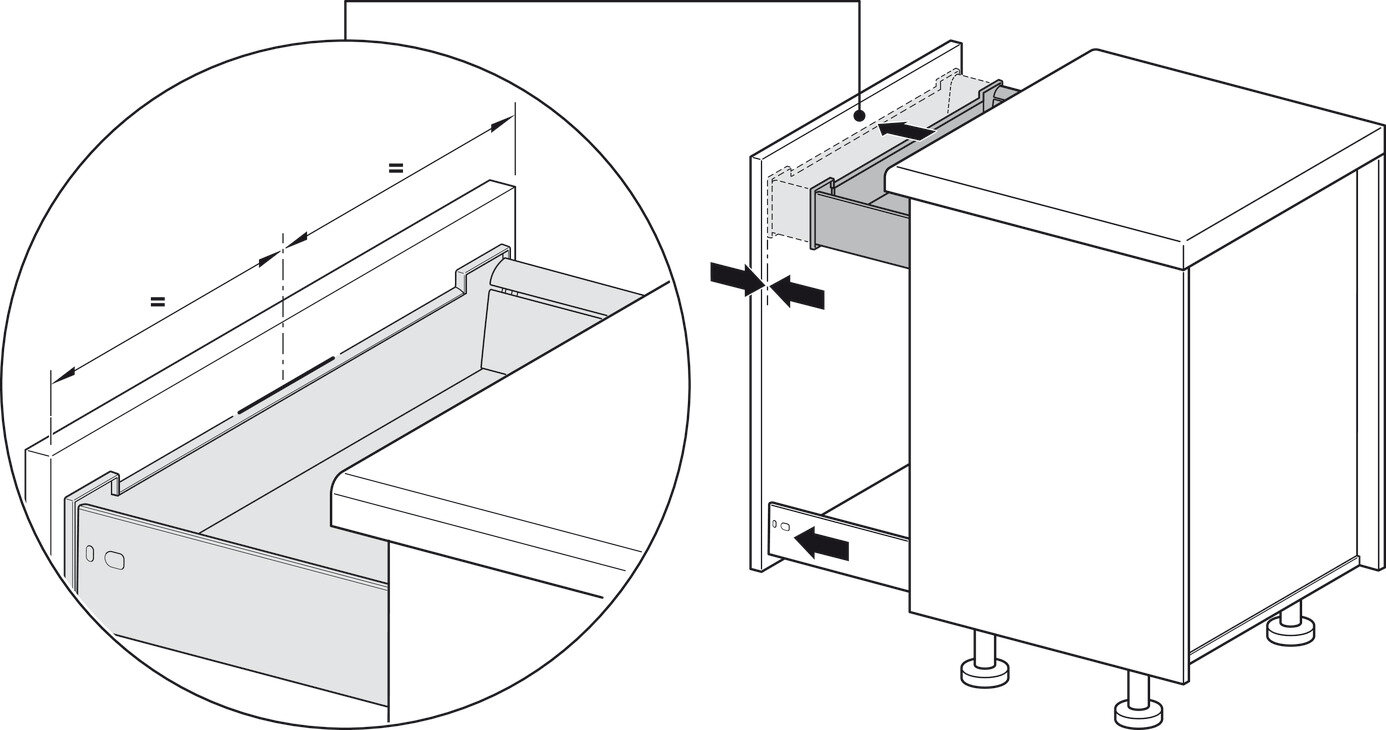 =
=