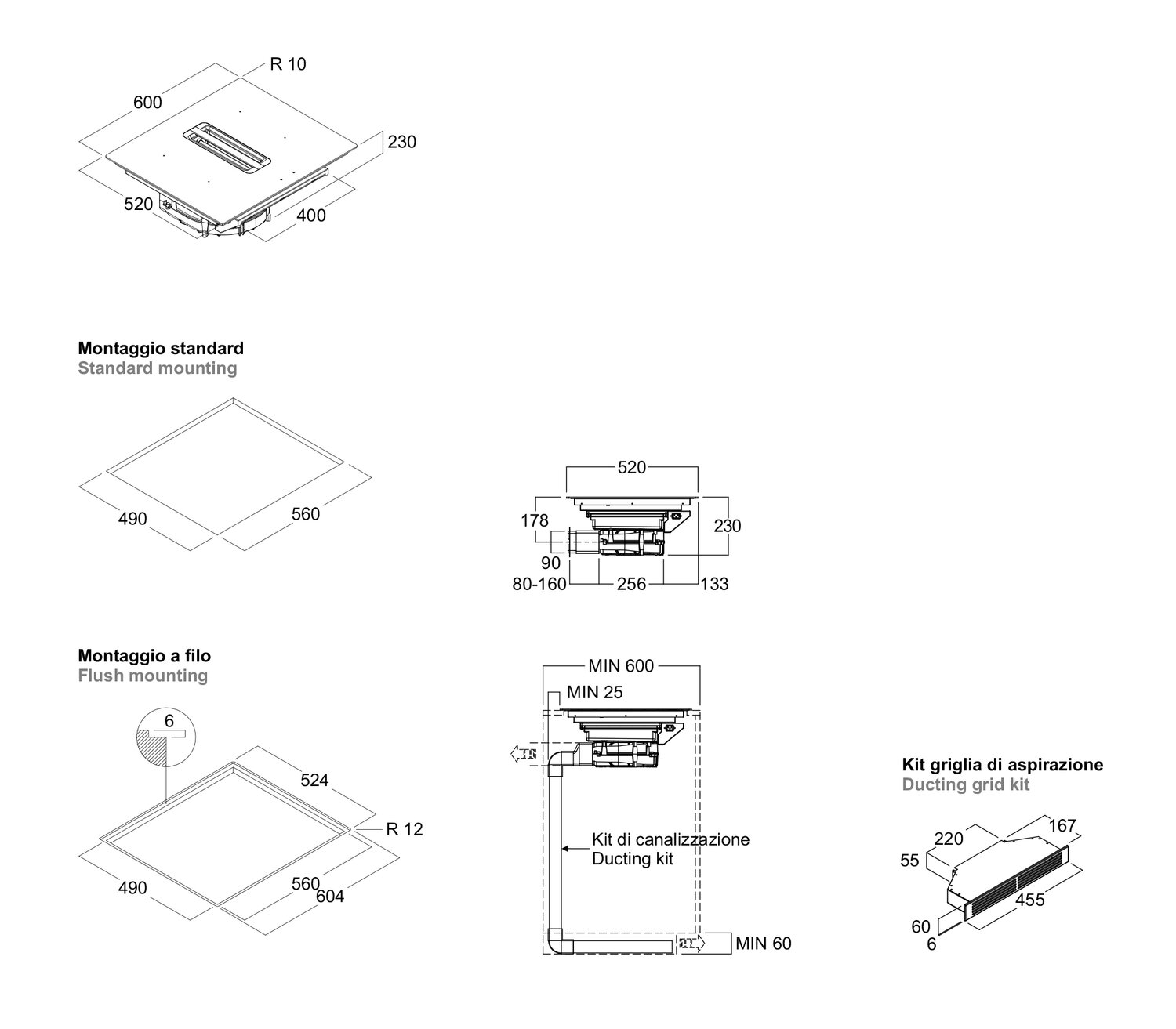 R 10
600
230
520
400

Montaggio standard
Standard mounting

490
560

520
178
230
90
80-160
256
133

Montaggio a filo
Flush mounting

6
524
R 12
490
560
604

MIN 600
MIN 25
Kit di canalizzazione
Ducting kit
MIN 60

Kit griglia di aspirazione
Ducting grid kit

220
167
55
455
60
6