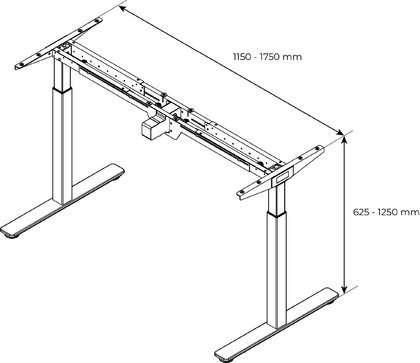 1150 - 1750 mm

625 - 1250 mm