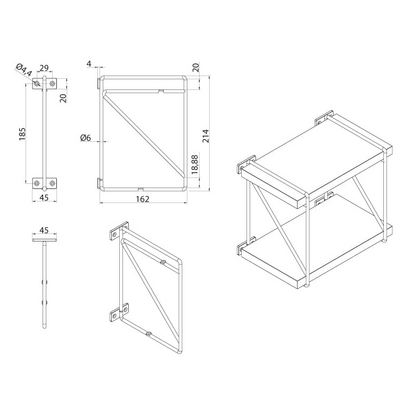 Ø4,4
29
20
185
45
4
20
Ø6
214
18,88
162
45