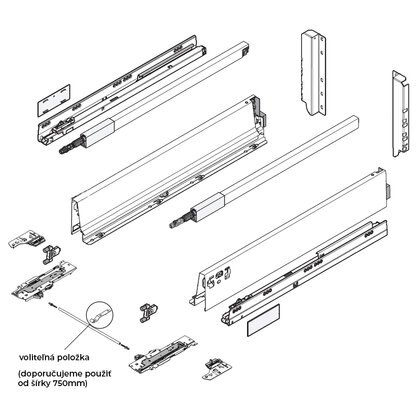 voliteľná položka

(doporučujeme použiť od šírky 750mm)