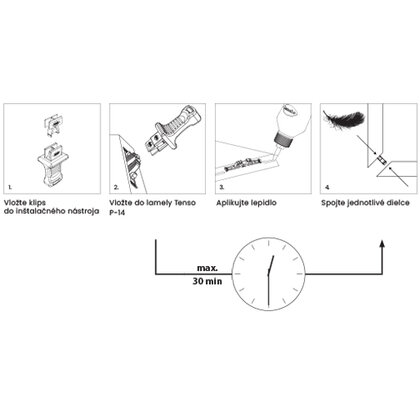 1.

Vložte klips do inštalačného nástroja

2.

Vložte do lamely Tenso P-14

3.

Aplikujte lepidlo

4.

Spojte jednotlivé dielce

max.
30 min