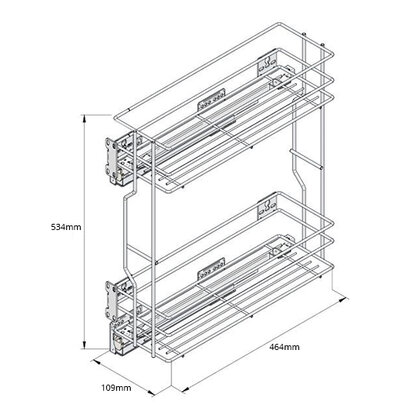 534mm

464mm

109mm